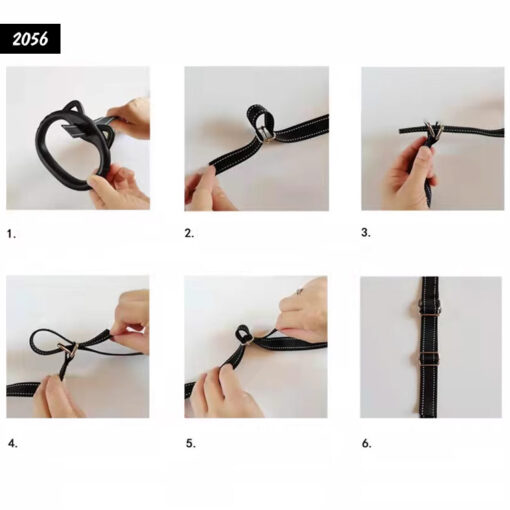 2056

1.

2.

3.

4.

5.

6.